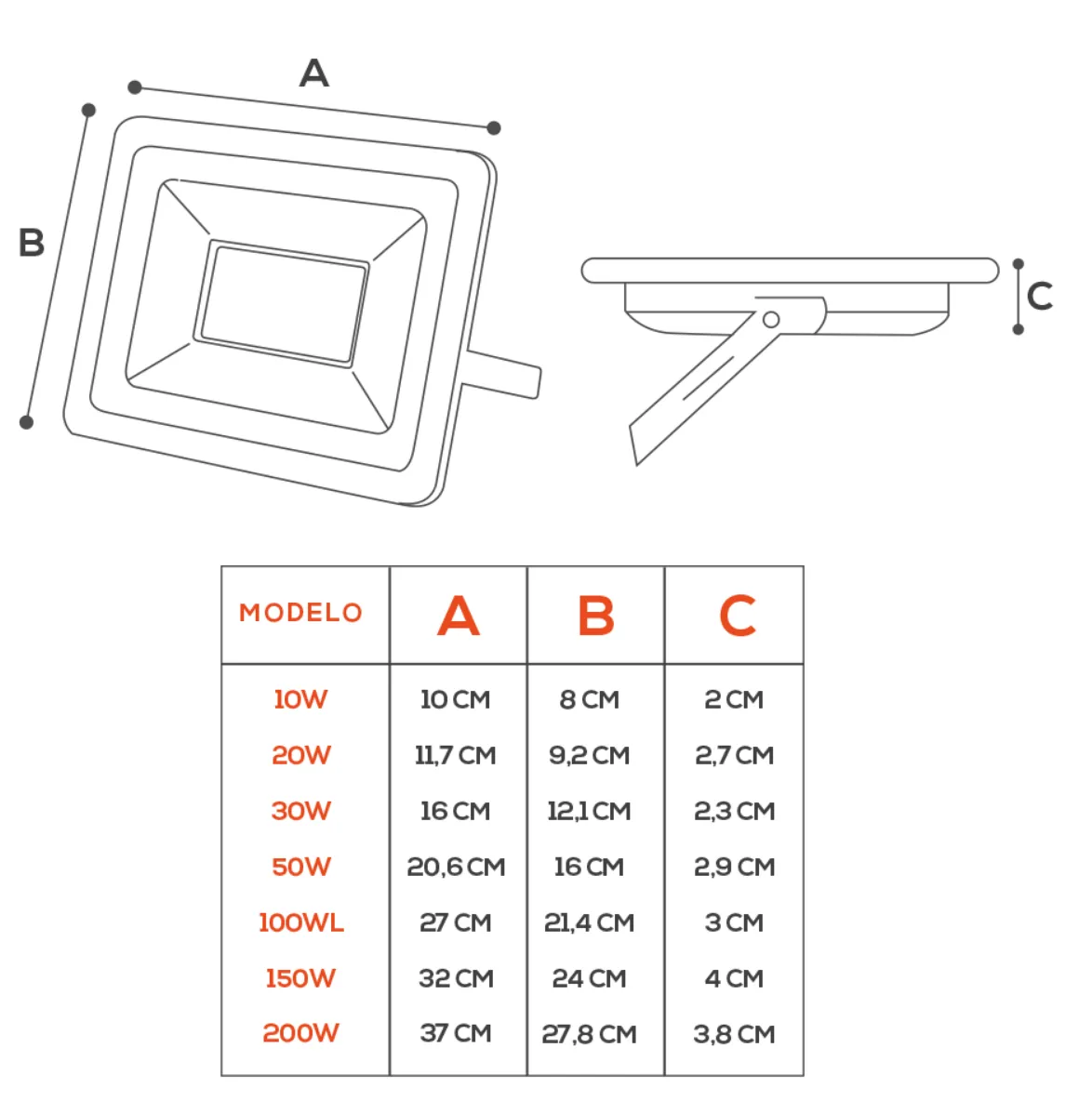 A

B

C

| MODELO | A | B | C |
|---|---|---|---|
| 10W | 10 CM | 8 CM | 2 CM |
| 20W | 11,7 CM | 9,2 CM | 2,7 CM |
| 30W | 16 CM | 12,1 CM | 2,3 CM |
| 50W | 20,6 CM | 16 CM | 2,9 CM |
| 100WL | 27 CM | 21,4 CM | 3 CM |
| 150W | 32 CM | 24 CM | 4 CM |
| 200W | 37 CM | 27,8 CM | 3,8 CM |