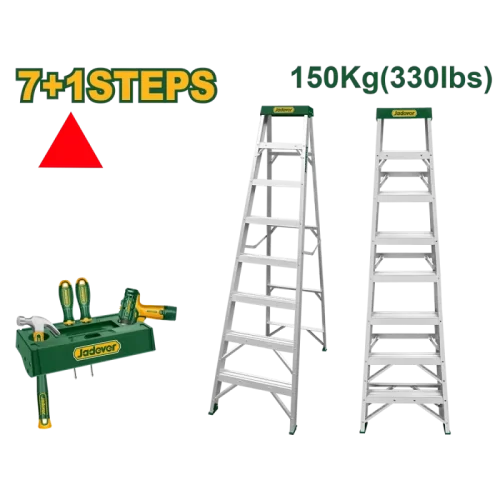 7+1STEPS

150Kg(330lbs)

Jadever

Jadever

Jadever

Jadever